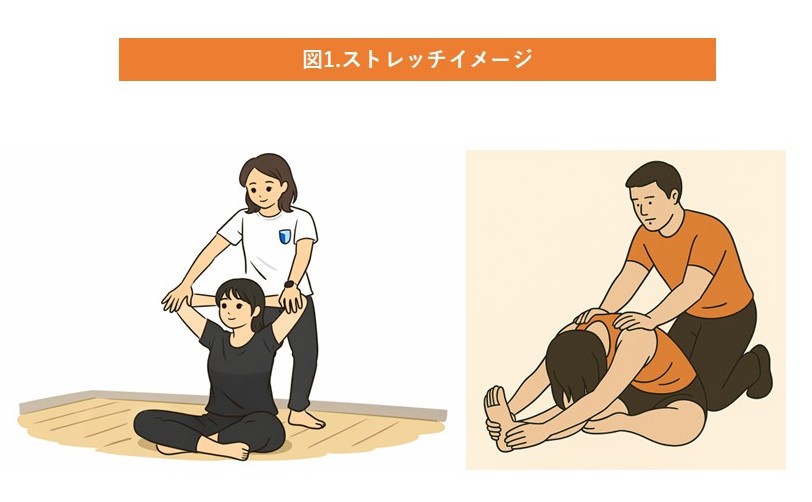 図1.ストレッチイメージ