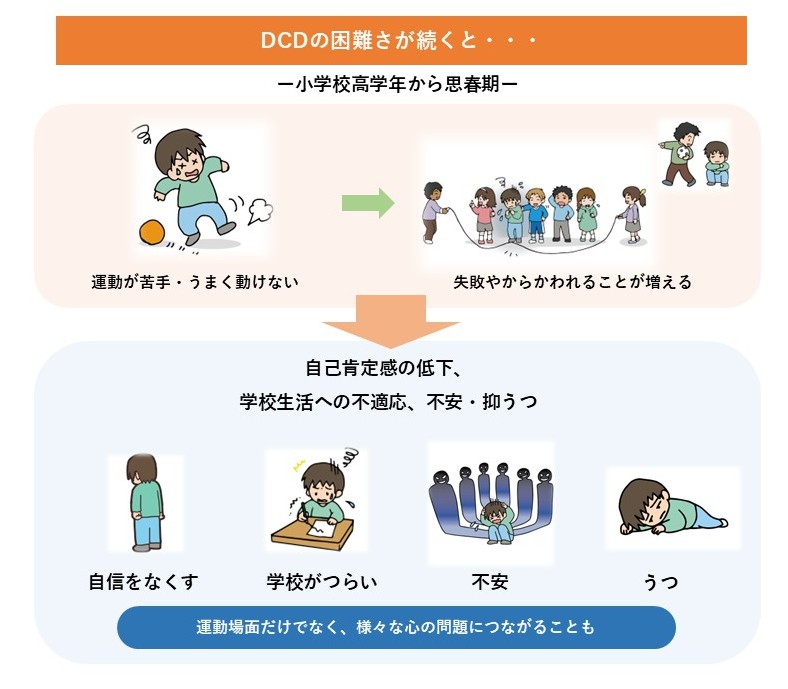 DCDの困難さが続くと・・・

ー小学校高学年から思春期ー

運動が苦手・うまく動けない

失敗やからかわれることが増える

自己肯定感の低下、
学校生活への不適応、不安・抑うつ

自信をなくす

学校がつらい

不安

うつ

運動場面だけでなく、様々な心の問題につながることも