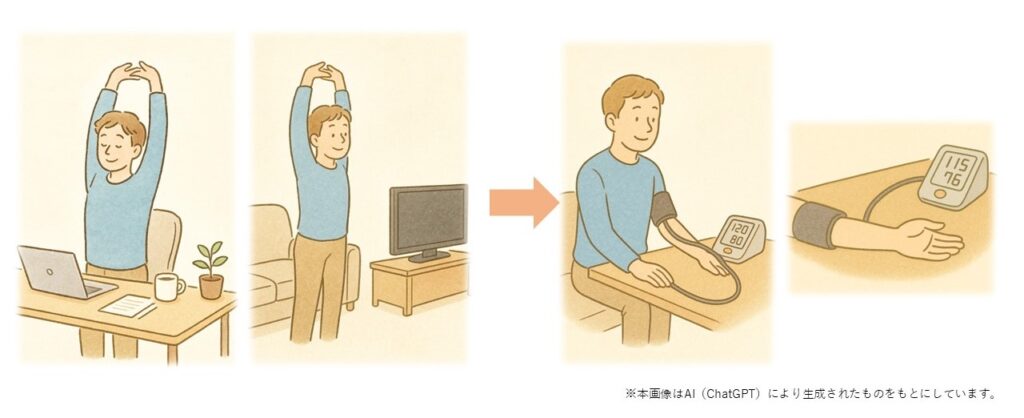 120
80

115
76

※本画像はAI（ChatGPT）により生成されたものをもとにしています。